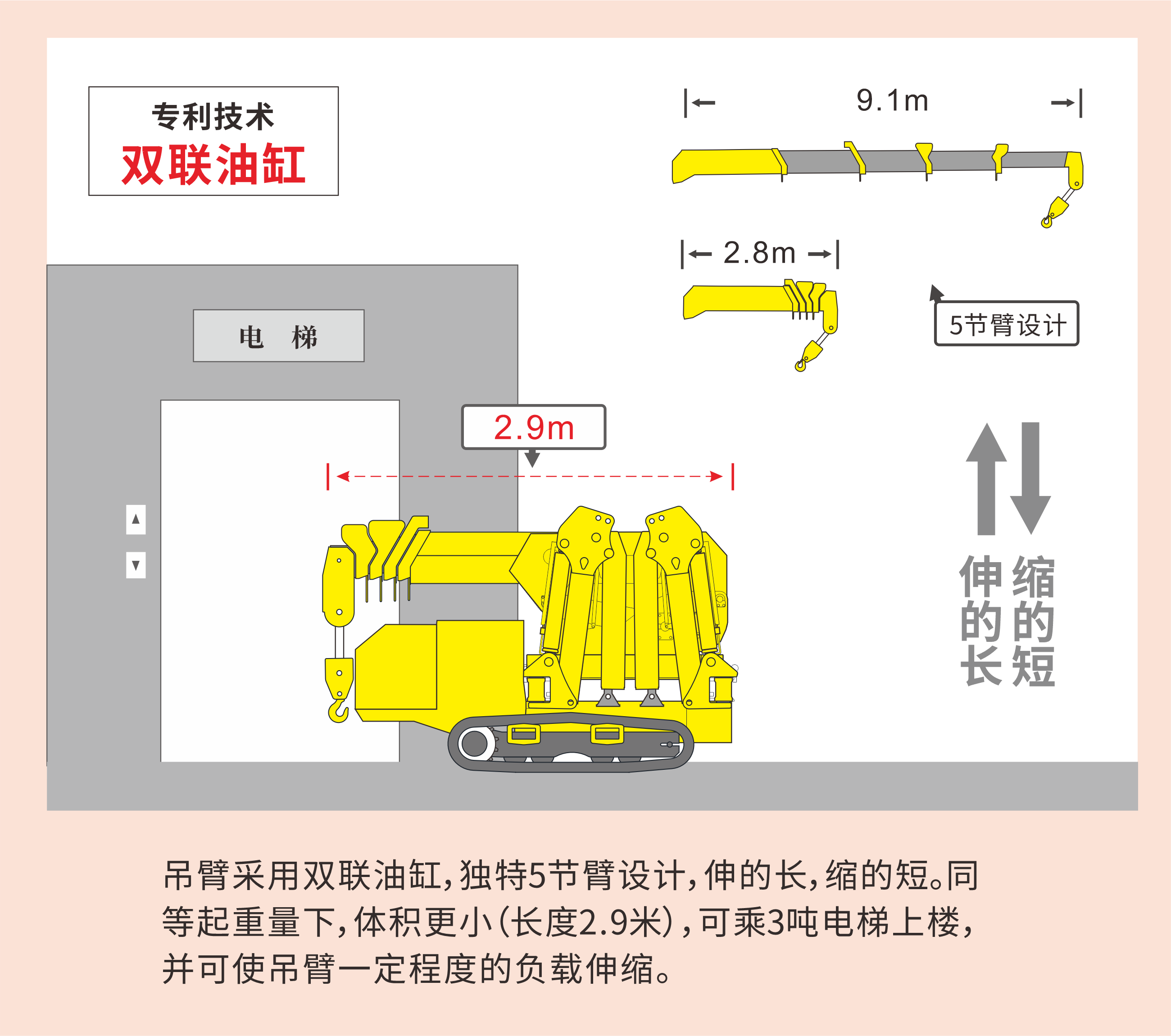 专利技术
双联油缸

9.1m

2.8m

5节臂设计

电 梯

2.9m

伸的长
缩的短

吊臂采用双联油缸，独特5节臂设计，伸的长，缩的短。同等起重量下，体积更小（长度2.9米），可乘3吨电梯上楼，并可使吊臂一定程度的负载伸缩。