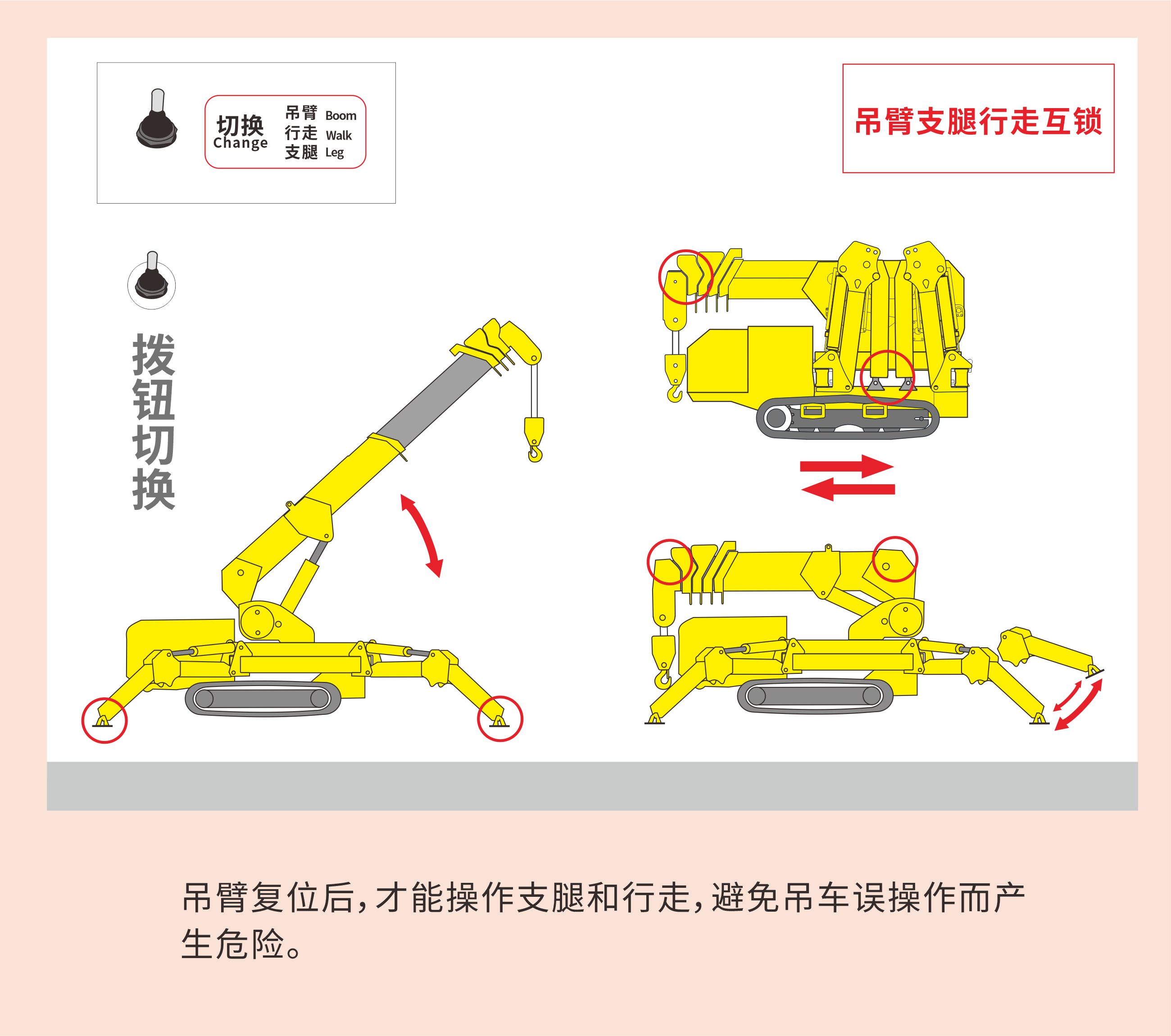 切换
Change
吊臂 Boom
行走 Walk
支腿 Leg

吊臂支腿行走互锁

拨钮切换

吊臂复位后，才能操作支腿和行走，避免吊车误操作而产生危险。