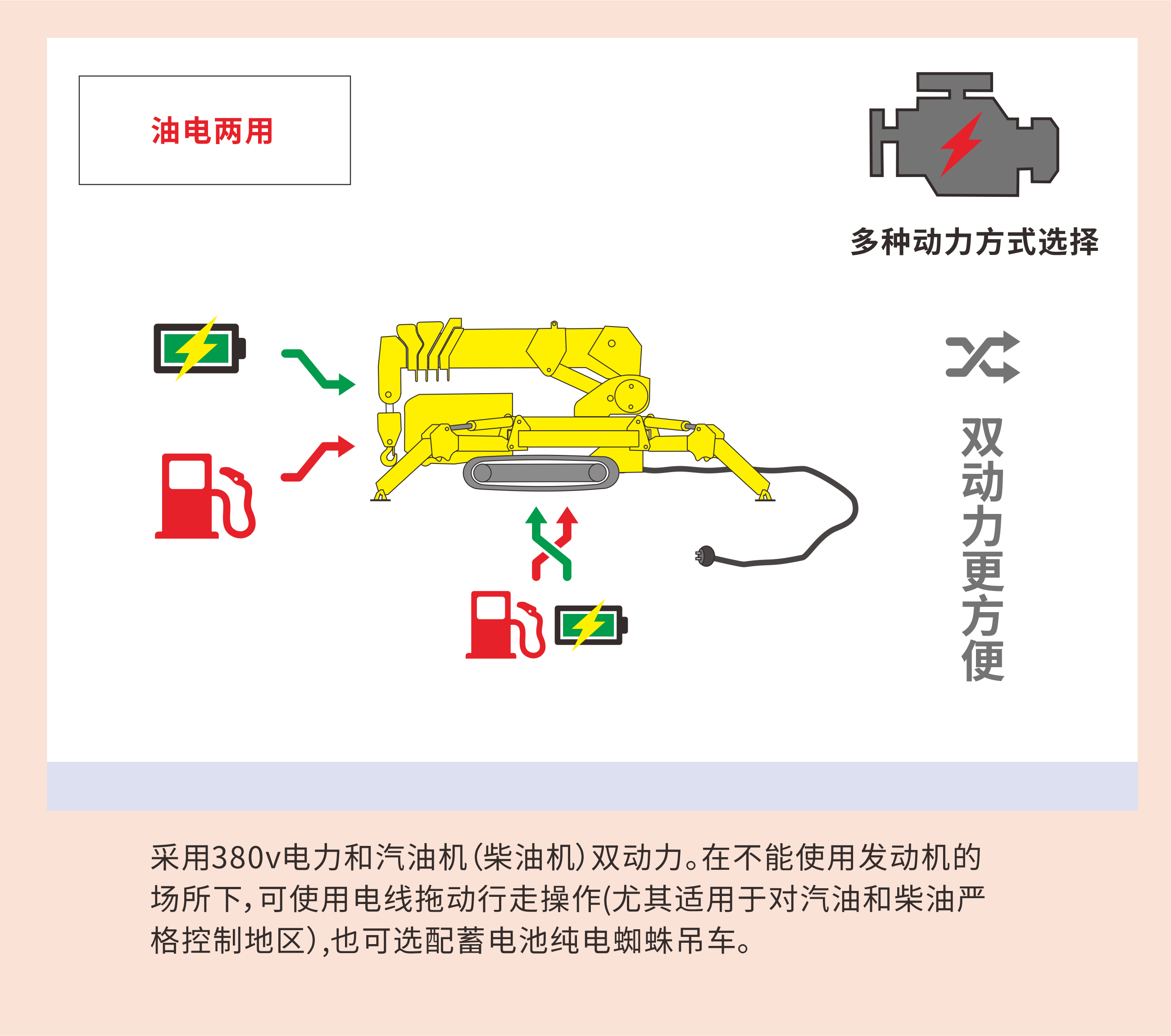 油电两用

多种动力方式选择

双动力更方便

采用380v电力和汽油机(柴油机)双动力。在不能使用发动机的场所下,可使用电线拖动行走操作(尤其适用于对汽油和柴油严格控制地区),也可选配蓄电池纯电蜘蛛吊车。