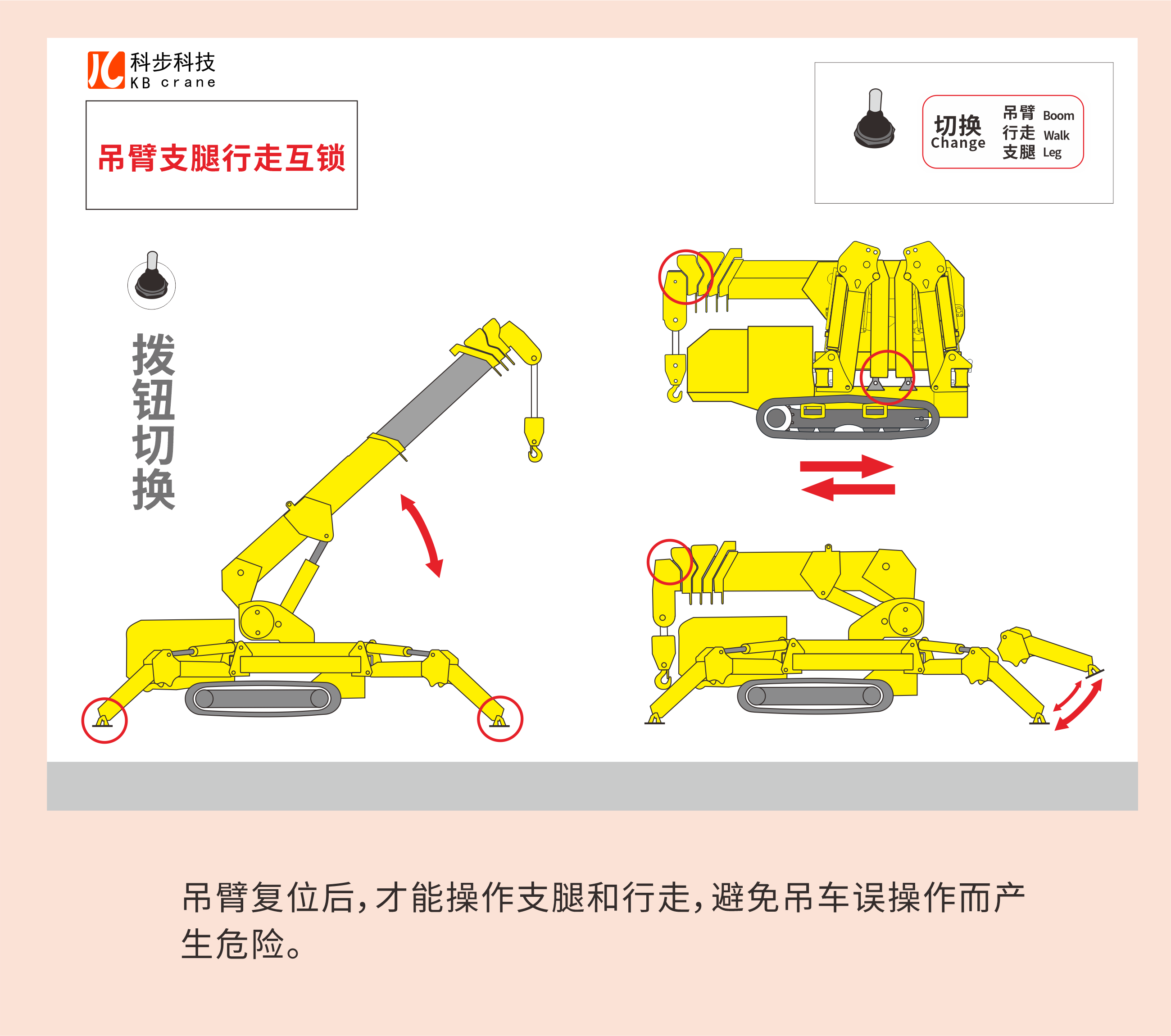 科步科技
KB crane

吊臂支腿行走互锁

切换
Change

吊臂 Boom
行走 Walk
支腿 Leg

拨钮切换

吊臂复位后，才能操作支腿和行走，避免吊车误操作而产生危险。