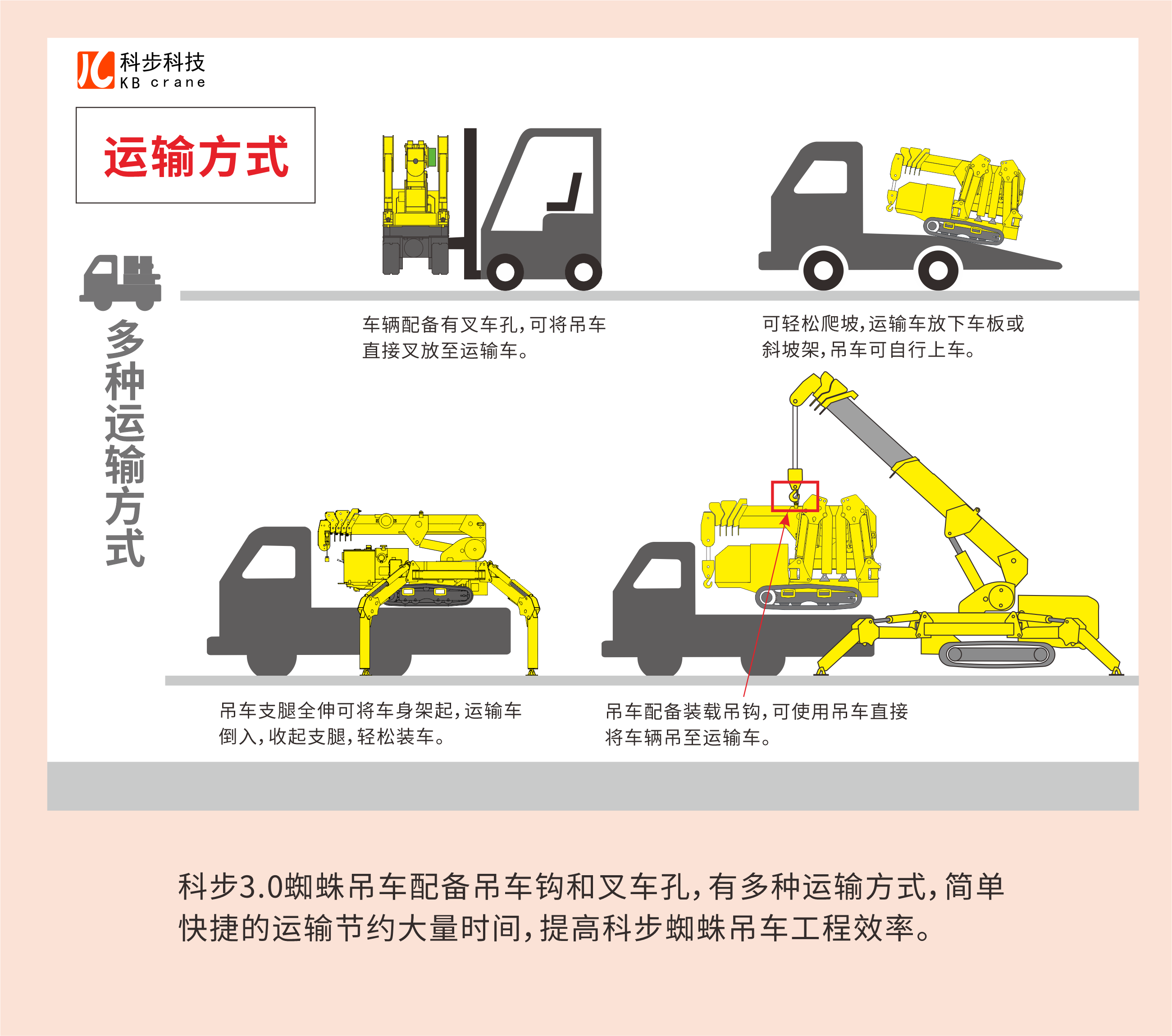 科步科技
KB crane

运输方式

多种运输方式

车辆配备有叉车孔，可将吊车直接叉放至运输车。

可轻松爬坡，运输车放下车板或斜坡架，吊车可自行上车。

吊车支腿全伸可将车身架起，运输车倒入，收起支腿，轻松装车。

吊车配备装载吊钩，可使用吊车直接将车辆吊至运输车。

科步3.0蜘蛛吊车配备吊车钩和叉车孔，有多种运输方式，简单快捷的运输节约大量时间，提高科步蜘蛛吊车工程效率。