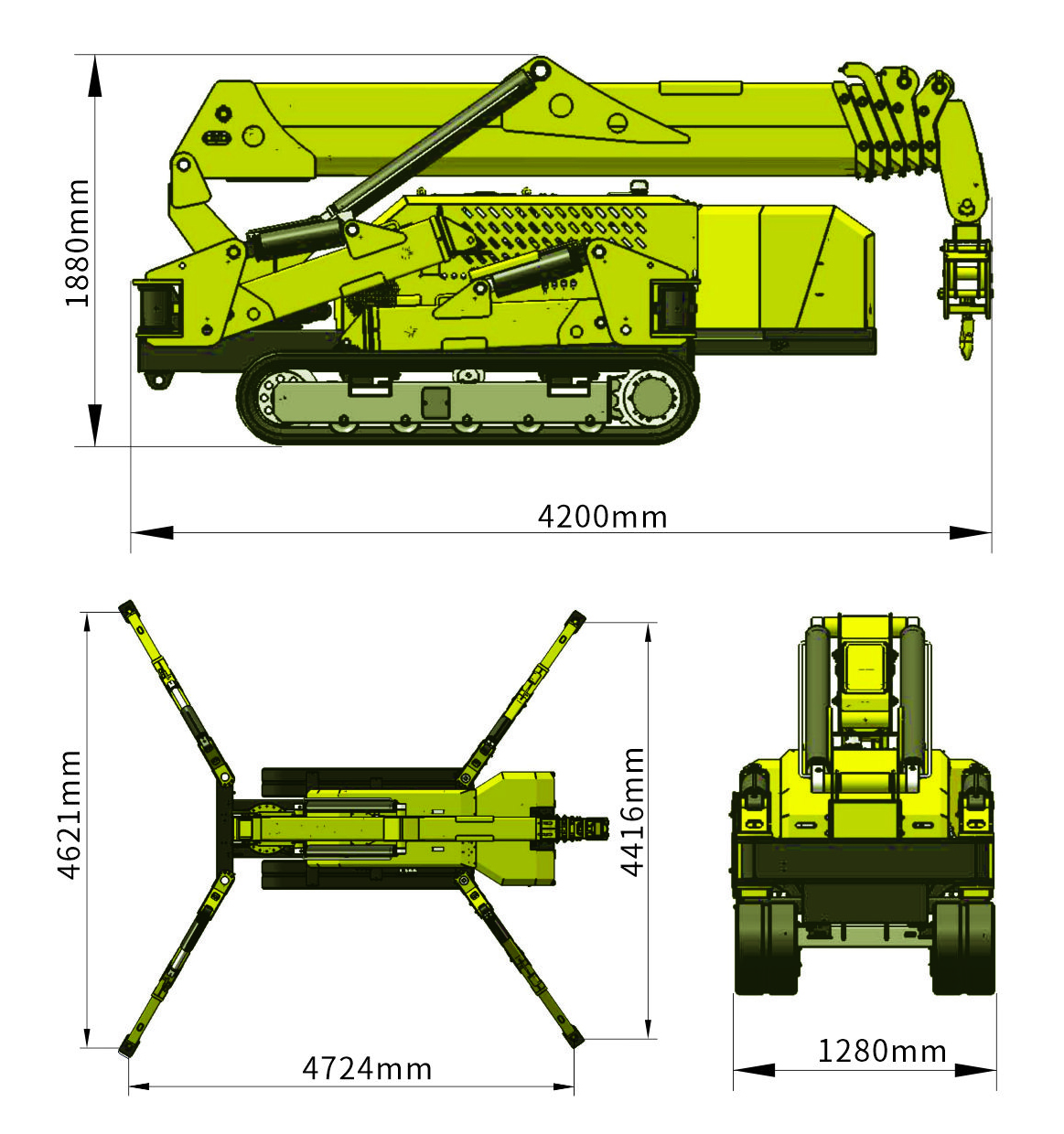 1880mm

4200mm

4621mm

4416mm

4724mm

1280mm