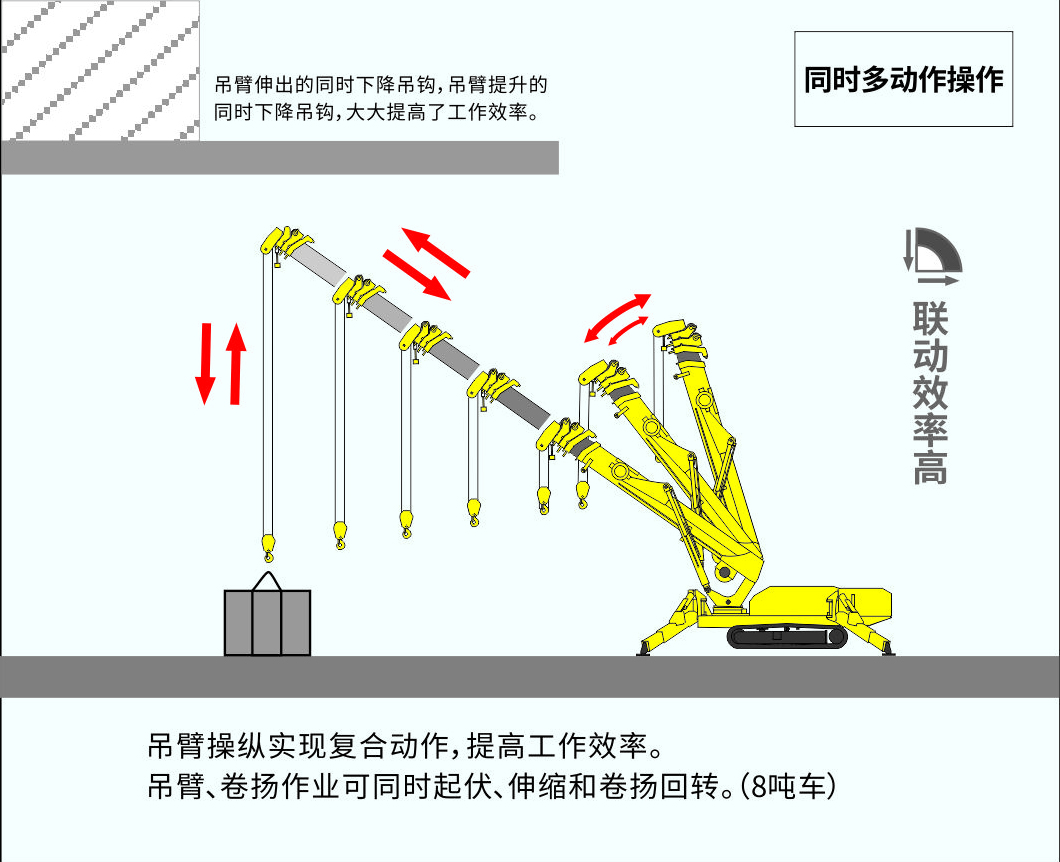 吊臂伸出的同时下降吊钩，吊臂提升的同时下降吊钩，大大提高了工作效率。

同时多动作操作

联动效率高

吊臂操纵实现复合动作，提高工作效率。
吊臂、卷扬作业可同时起伏、伸缩和卷扬回转。(8吨车)