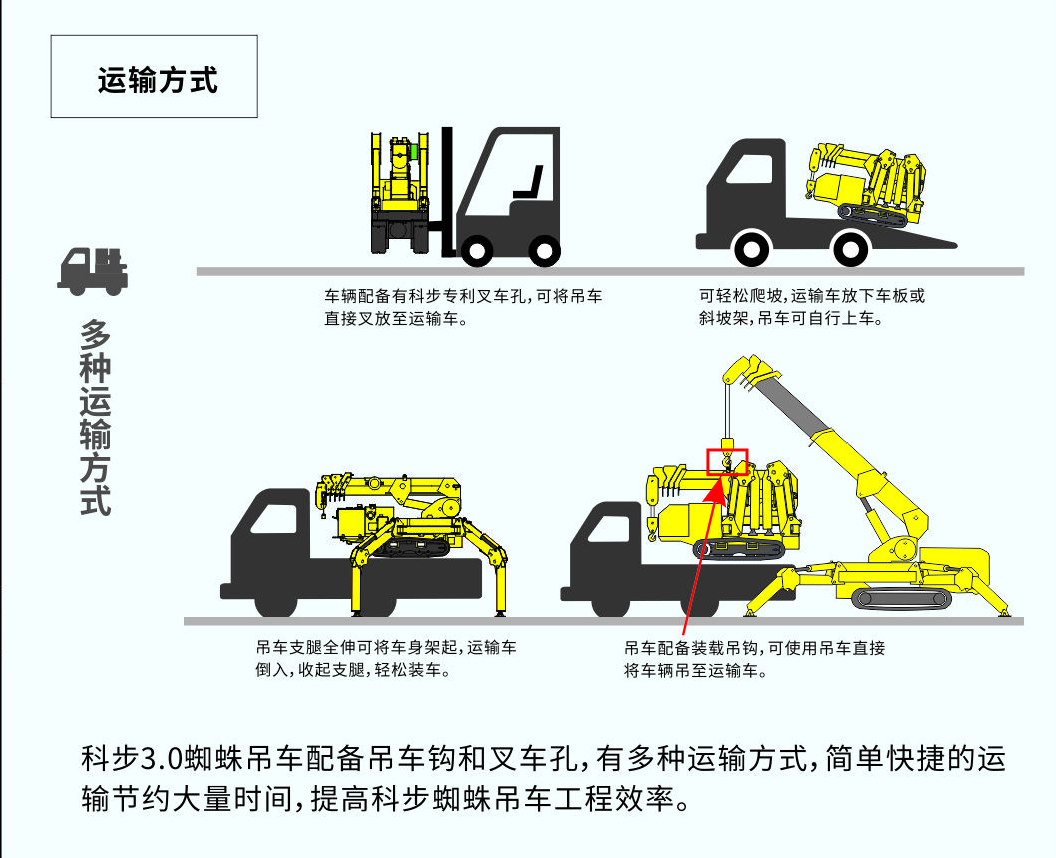 运输方式

多种运输方式

车辆配备有科步专利叉车孔，可将吊车直接叉放至运输车。

可轻松爬坡，运输车放下车板或斜坡架，吊车可自行上车。

吊车支腿全伸可将车身架起，运输车倒入，收起支腿，轻松装车。

吊车配备装载吊钩，可使用吊车直接将车辆吊至运输车。

科步3.0蜘蛛吊车配备吊车钩和叉车孔，有多种运输方式，简单快捷的运输节约大量时间，提高科步蜘蛛吊车工程效率。