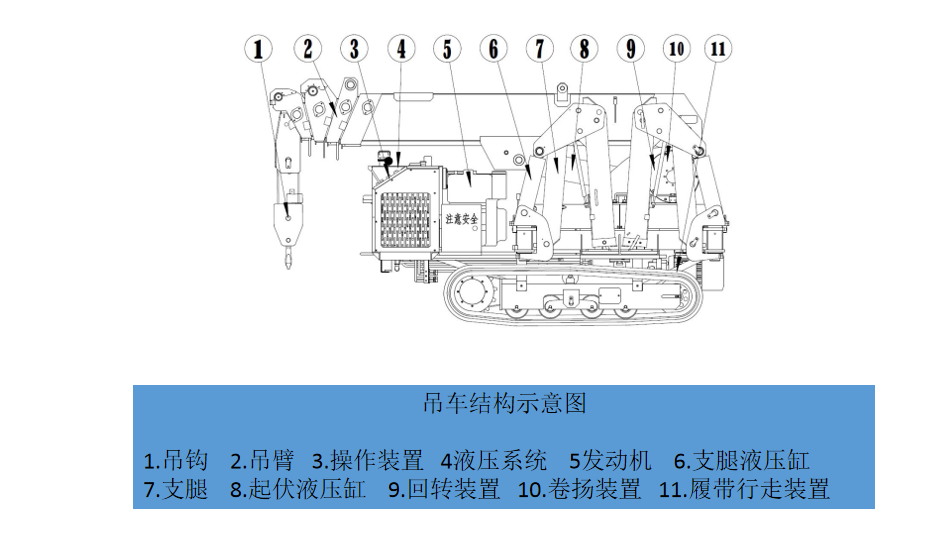 1 2 3 4 5 6 7 8 9 10 11

注意安全

吊车结构示意图

1.吊钩 2.吊臂 3.操作装置 4液压系统 5发动机 6.支腿液压缸 7.支腿 8.起伏液压缸 9.回转装置 10.卷扬装置 11.履带行走装置